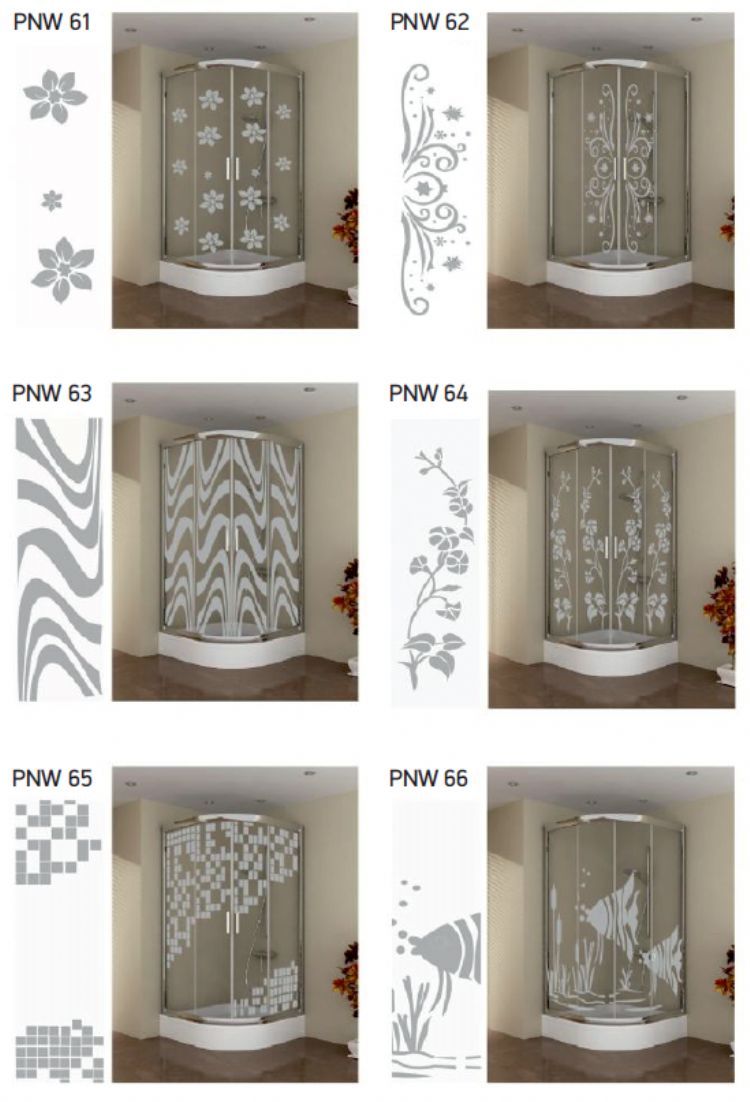 PNW 61

PNW 62

PNW 63

PNW 64

PNW 65

PNW 66